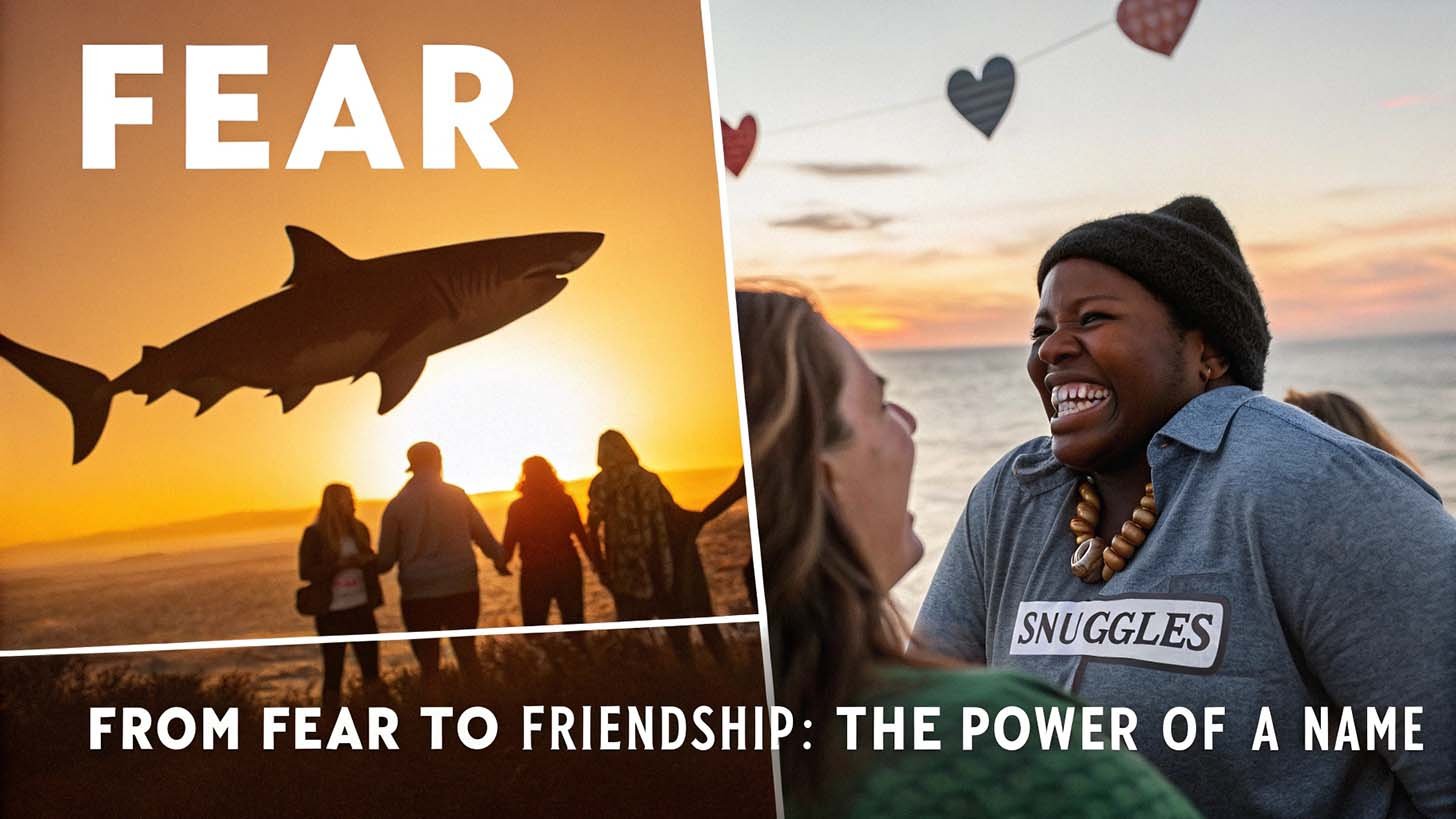 FEAR

SNUGGLES

FROM FEAR TO FRIENDSHIP: THE POWER OF A NAME